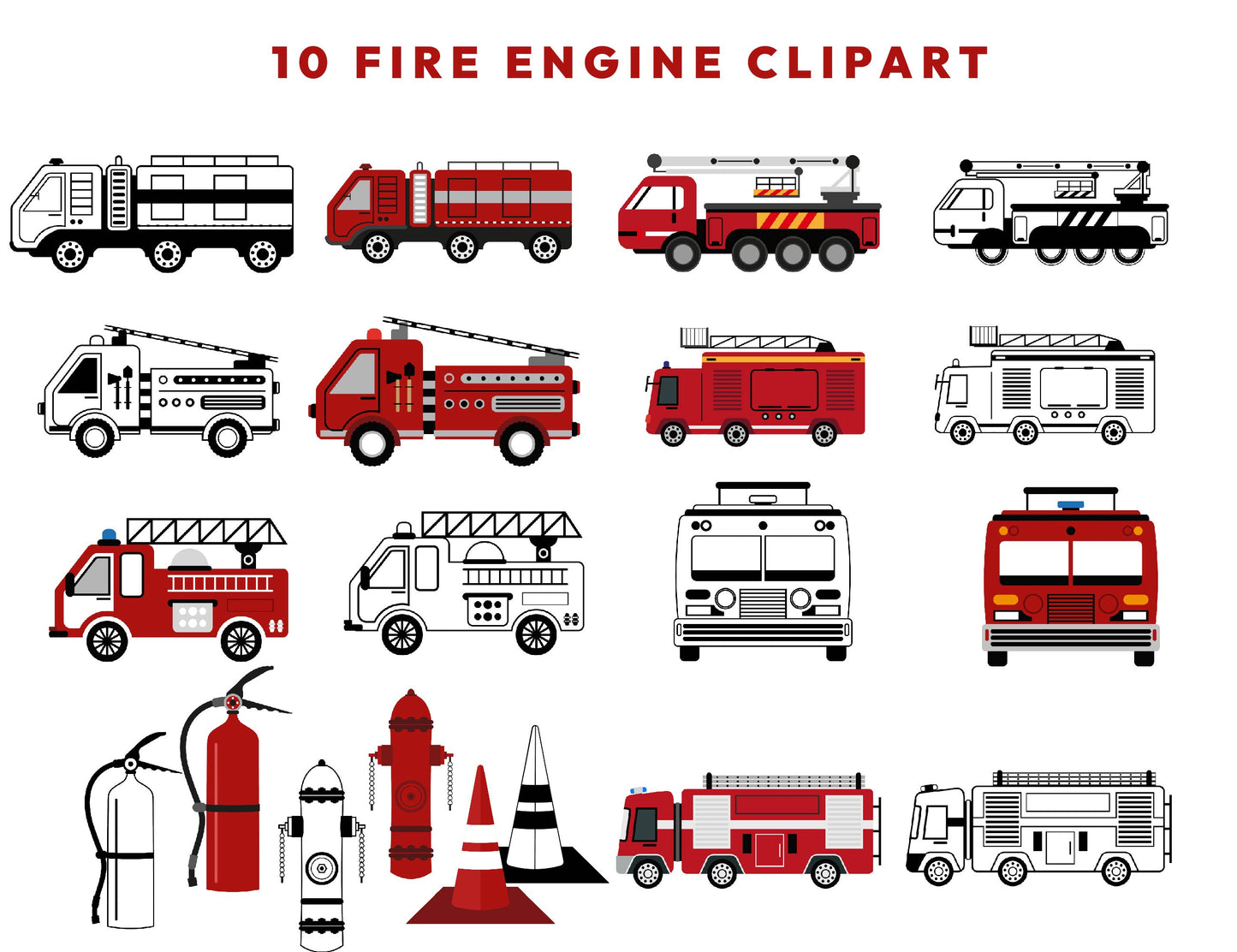 10 FIRE ENGINE CLIPART